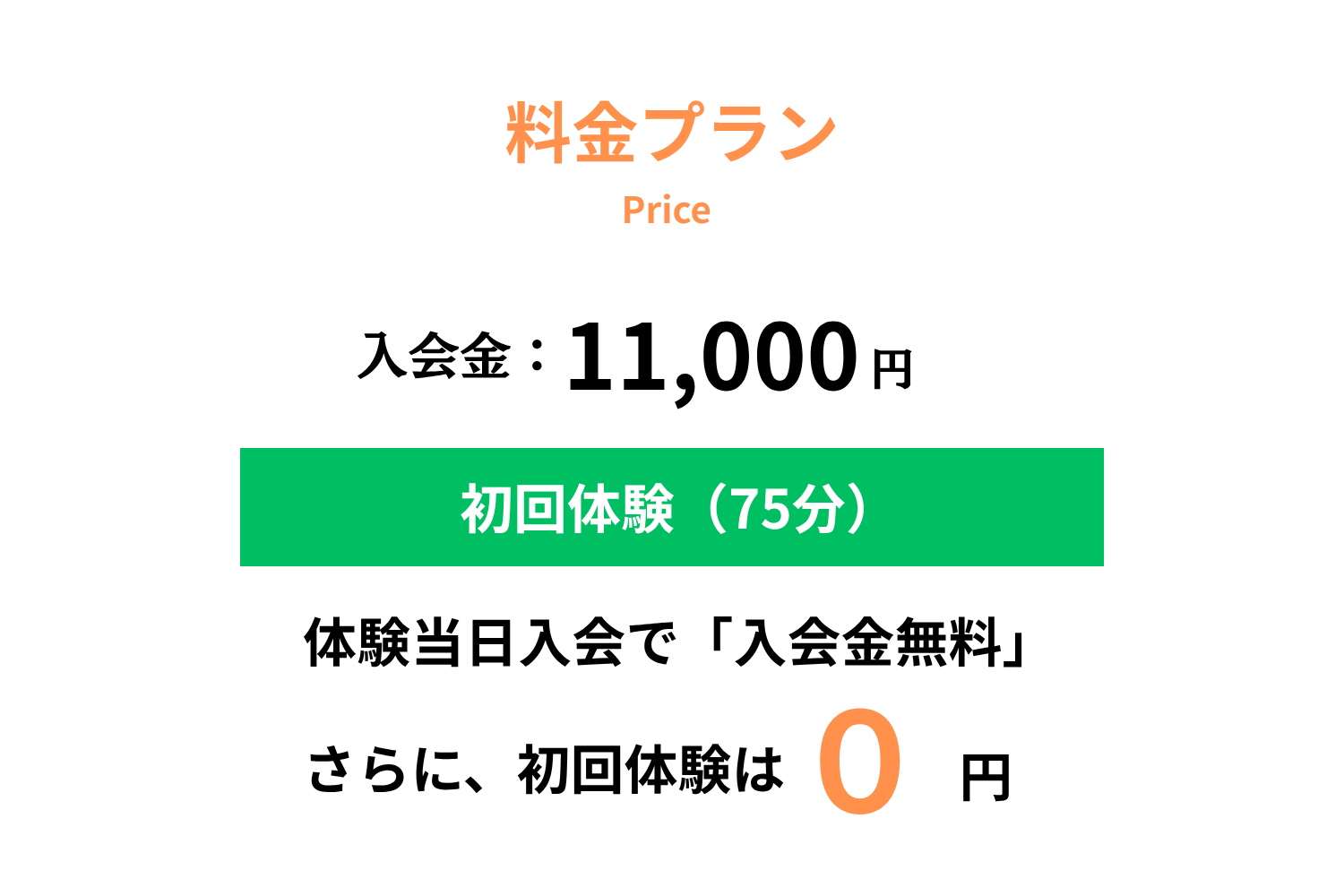 料金プラン
Price

入会金：11,000円

初回体験（75分）

体験当日入会で「入会金無料」

さらに、初回体験は 0 円